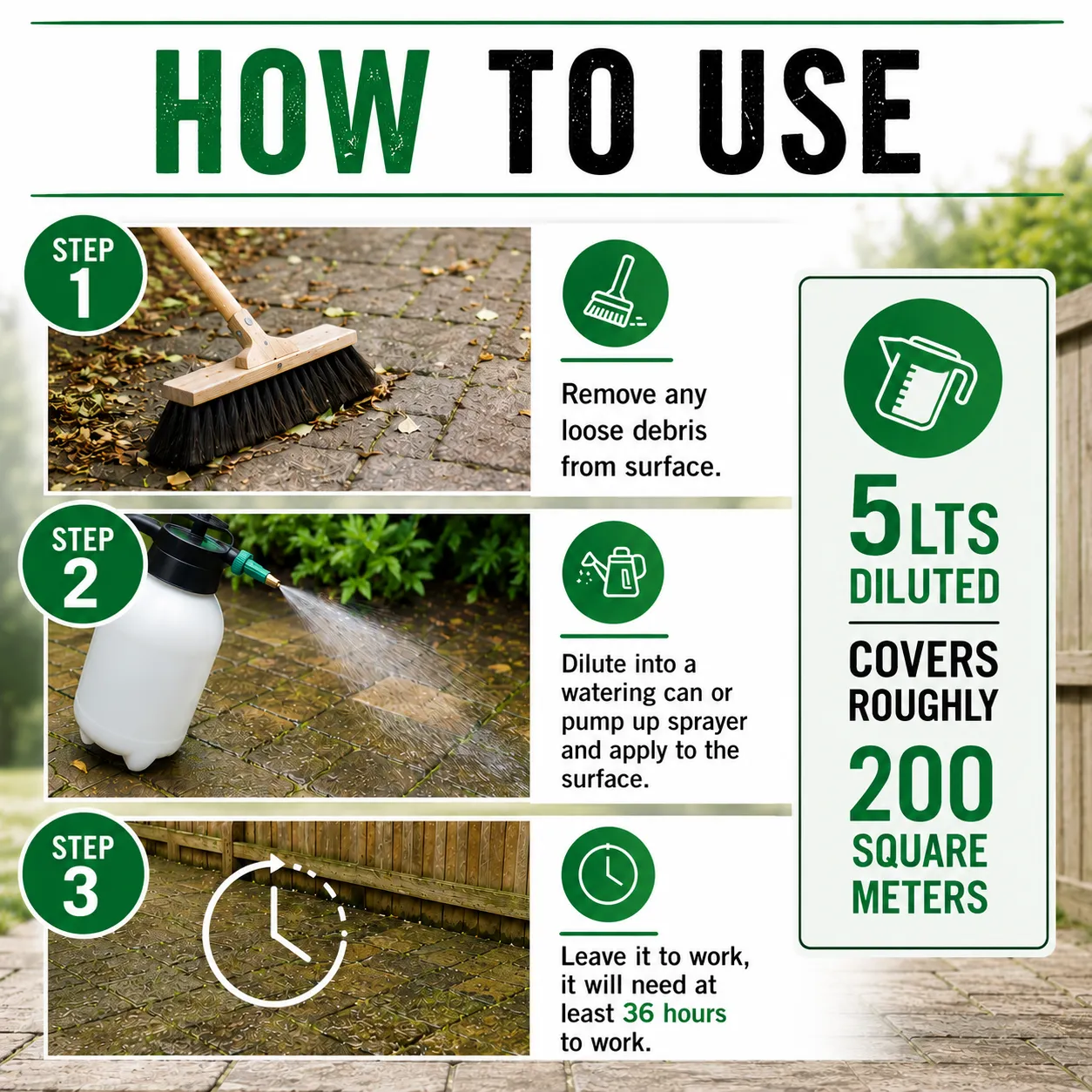 HOW TO USE

STEP 1

Remove any loose debris from surface.

STEP 2

Dilute into a watering can or pump up sprayer and apply to the surface.

STEP 3

Leave it to work, it will need at least 36 hours to work.

5 LTS DILUTED

COVERS ROUGHLY

200 SQUARE METERS